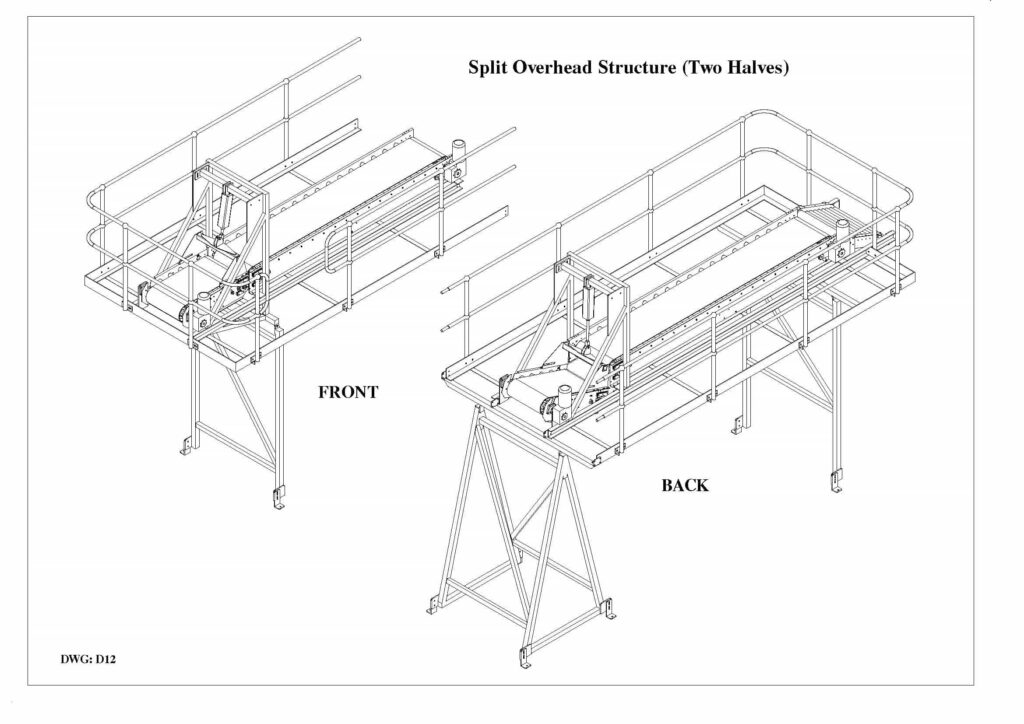 Split Overhead Structure (Two Halves)

FRONT

BACK

DWG: D12